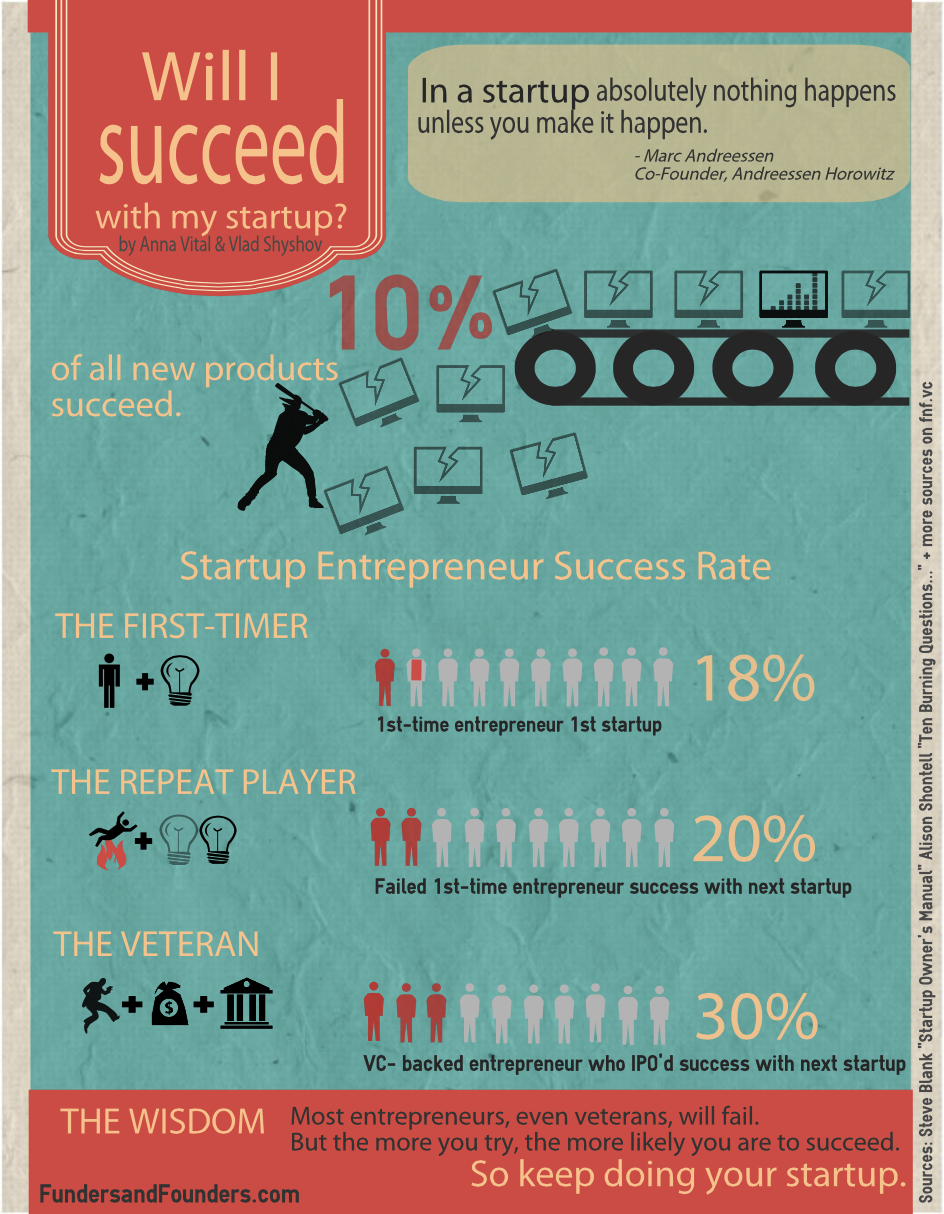 Will I succeed with my startup?
by Anna Vital & Vlad Shyshov

In a startup absolutely nothing happens unless you make it happen.
- Marc Andreessen
Co-Founder, Andreessen Horowitz

10%
of all new products succeed.

Startup Entrepreneur Success Rate

THE FIRST-TIMER
18%
1st-time entrepreneur 1st startup

THE REPEAT PLAYER
20%
Failed 1st-time entrepreneur success with next startup

THE VETERAN
30%
VC- backed entrepreneur who IPO'd success with next startup

THE WISDOM
Most entrepreneurs, even veterans, will fail.
But the more you try, the more likely you are to succeed.
So keep doing your startup.

FundersandFounders.com

Sources: Steve Blank "Startup Owner's Manual" Alison Shontell "Ten Burning Questions..." + more sources on fnf.vc